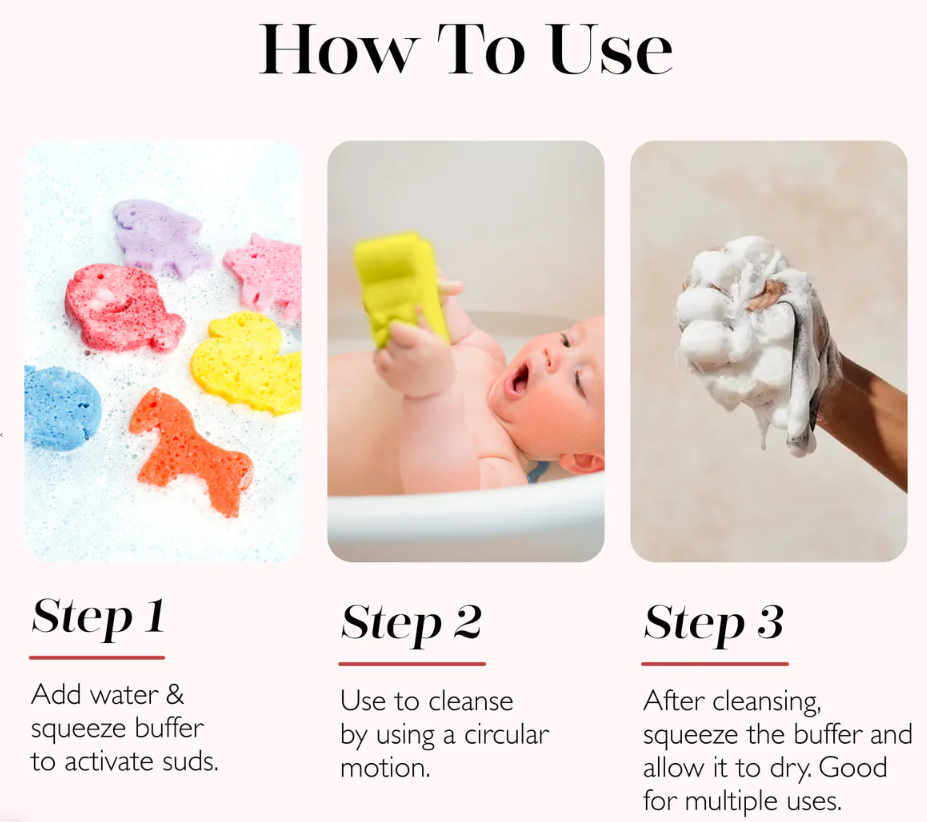 How To Use

Step 1

Add water & squeeze buffer to activate suds.

Step 2

Use to cleanse by using a circular motion.

Step 3

After cleansing, squeeze the buffer and allow it to dry. Good for multiple uses.